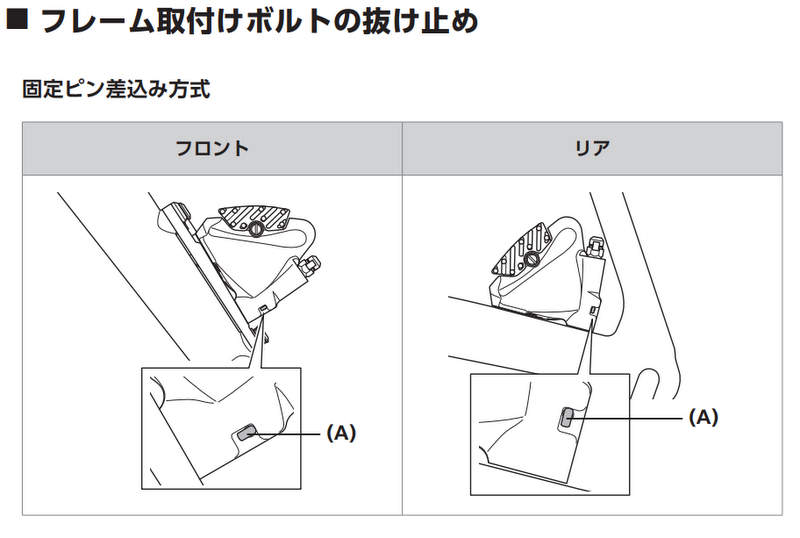 ■ フレーム取付けボルトの抜け止め

固定ピン差込み方式

| フロント | リア |
|---|---|
| (A) | (A) |